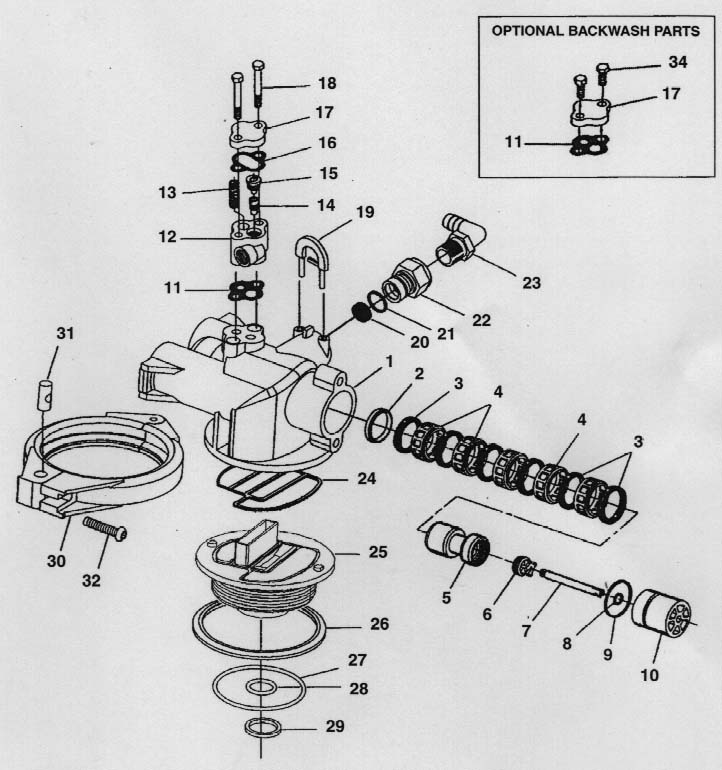 OPTIONAL BACKWASH PARTS

34
17
11

18
17
16
15
13
14
19
12
23
11
22
21
20
31
1
2
3
4
4
3
24
30
32
25
5
6
7
8
9
10
26
27
28
29