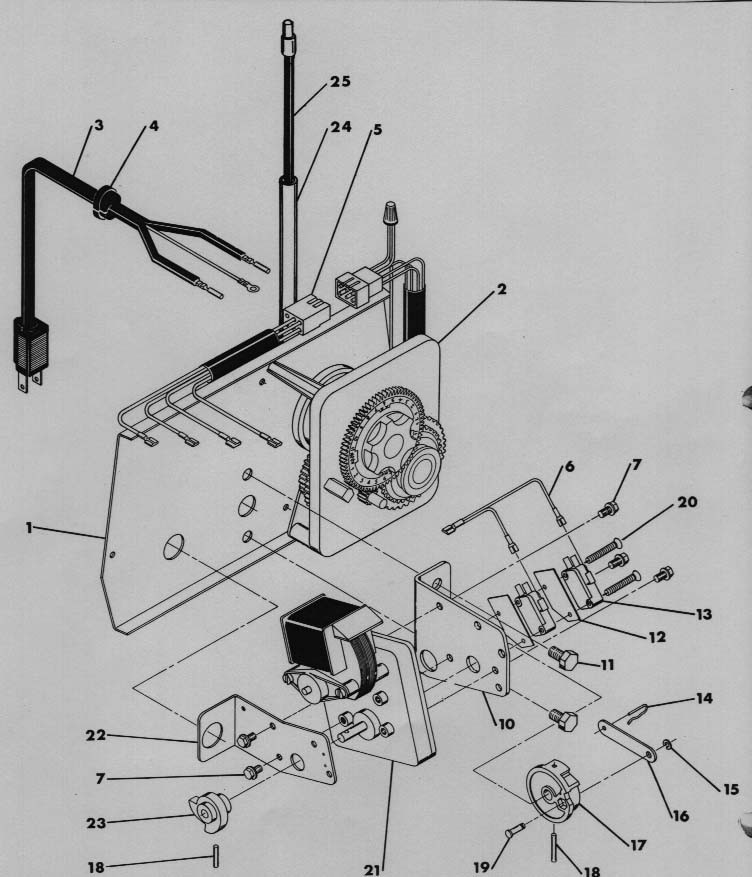 25
3
4
24
5
2
6
7
20
1
13
12
11
14
10
22
15
7
16
23
17
18
21
19
18