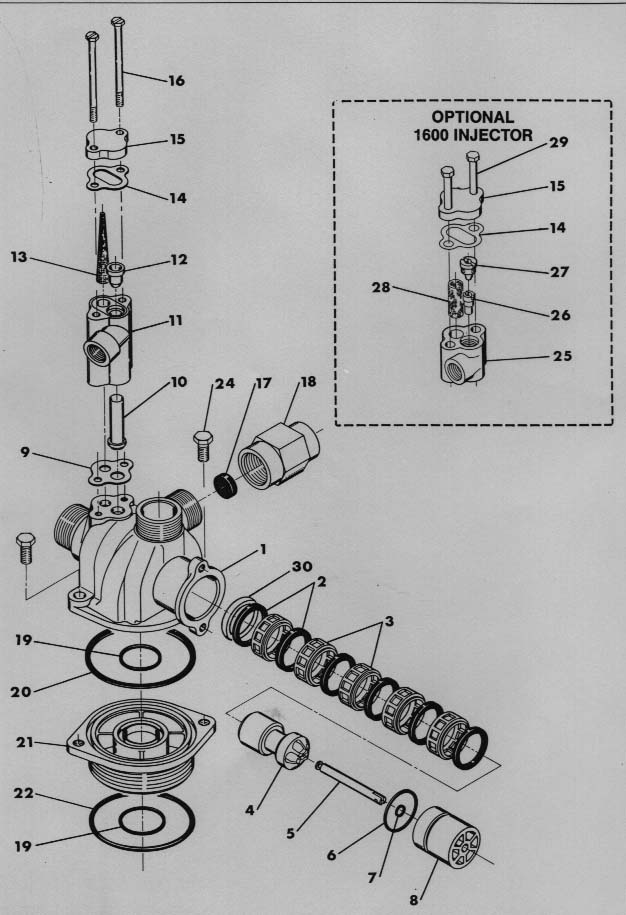 16
15
14
13
12
11
10
24
17
18
9
1
30
2
3
19
20
21
22
19
4
5
6
7
8

OPTIONAL
1600 INJECTOR
29
15
14
27
28
26
25